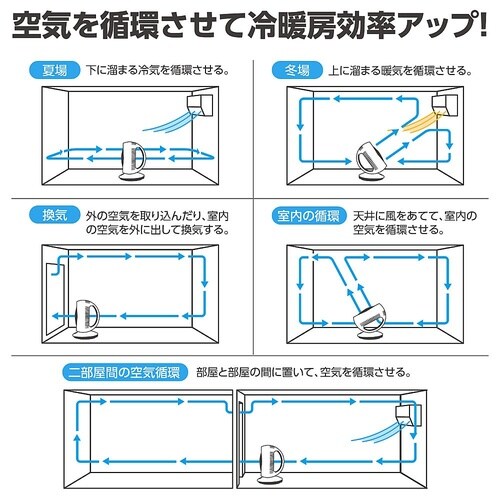 空気を循環させて冷暖房効率アップ!

夏場 下に溜まる冷気を循環させる。

冬場 上に溜まる暖気を循環させる。

換気 外の空気を取り込んだり、室内の空気を外に出して換気する。

室内の循環 天井に風をあてて、室内の空気を循環させる。

二部屋間の空気循環 部屋と部屋の間に置いて、空気を循環させる。