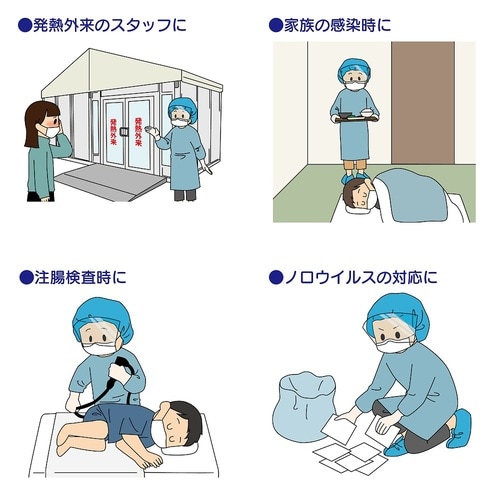 ●発熱外来のスタッフに

発熱外来

発熱外来

●家族の感染時に

●注腸検査時に

●ノロウイルスの対応に