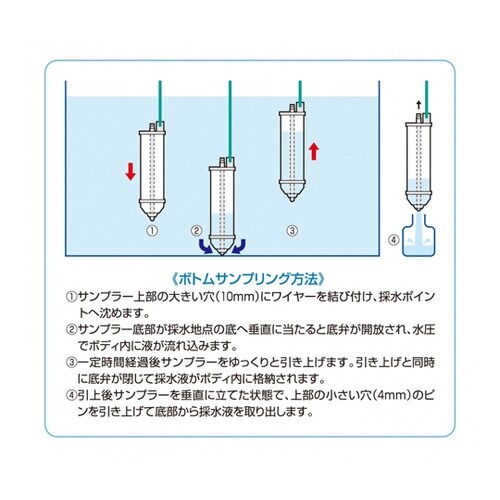 ①

②

③

④

《ボトムサンプリング方法》

①サンプラー上部の大きい穴(10mm)にワイヤーを結び付け、採水ポイントへ沈めます。

②サンプラー底部が採水地点の底へ垂直に当たると底弁が開放され、水圧でボディ内に液が流れ込みます。

③一定時間経過後サンプラーをゆっくりと引き上げます。引き上げと同時に底弁が閉じて採水液がボディ内に格納されます。

④引上後サンプラーを垂直に立てた状態で、上部の小さい穴(4mm)のピンを引き上げて底部から採水液を取り出します。