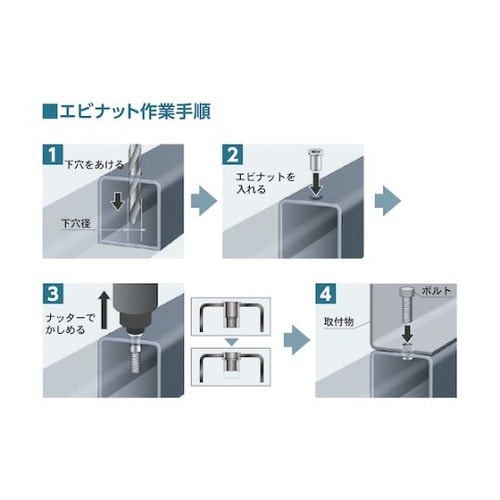 ■エビナット作業手順

1
下穴をあける
下穴径

2
エビナットを入れる

3
ナッターでかしめる

4
ボルト
取付物