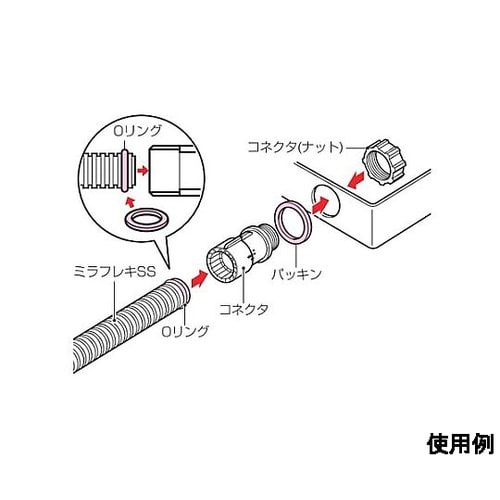 Oリング

コネクタ(ナット)

ミラフレキSS

パッキン

コネクタ

Oリング

使用例