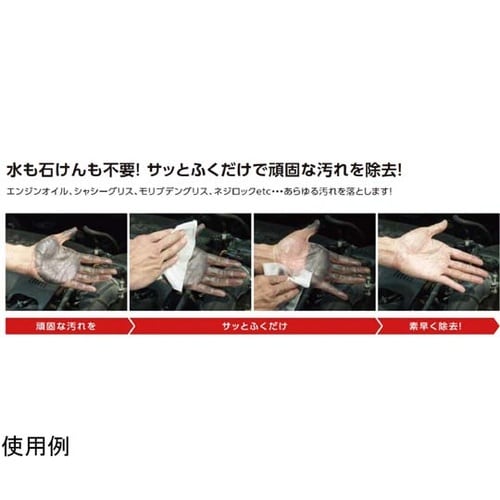 水も石けんも不要! サッとふくだけで頑固な汚れを除去!

エンジンオイル、シャシーグリス、モリブデングリス、ネジロックetc･･･あらゆる汚れを落とします!

頑固な汚れを

サッとふくだけ

素早く除去!

使用例