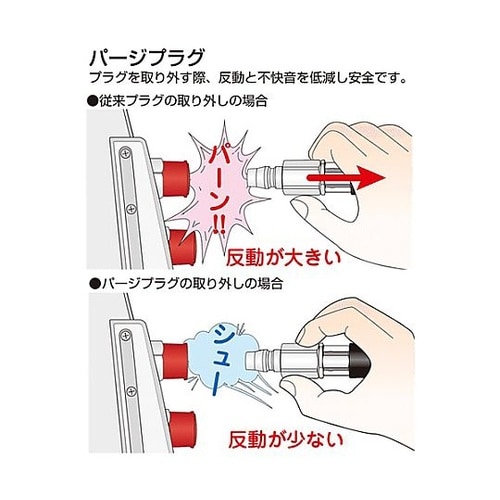 パージプラグ
プラグを取り外す際、反動と不快音を低減し安全です。

●従来プラグの取り外しの場合

パーン!!

反動が大きい

●パージプラグの取り外しの場合

シュー

反動が少ない