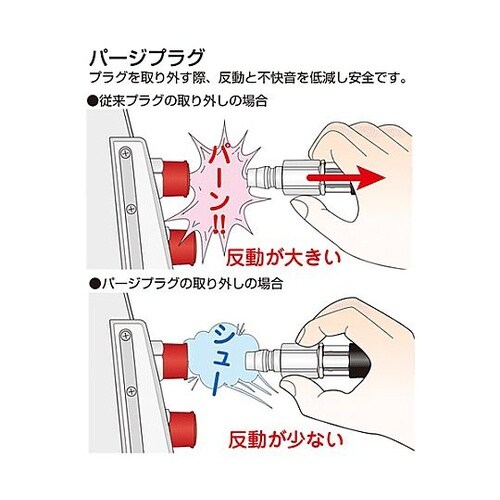 パージプラグ
プラグを取り外す際、反動と不快音を低減し安全です。

●従来プラグの取り外しの場合

パーン!!

反動が大きい

●パージプラグの取り外しの場合

シュー

反動が少ない