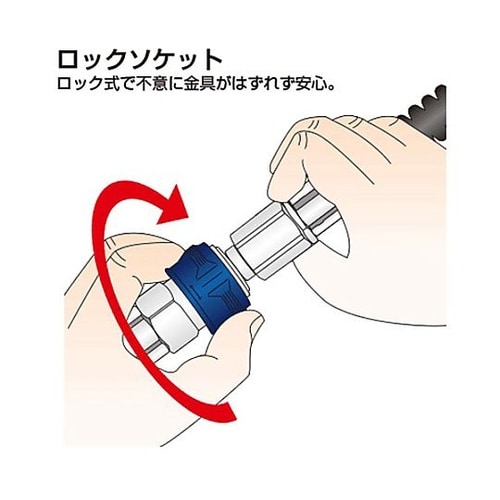 ロックソケット
ロック式で不意に金具がはずれず安心。