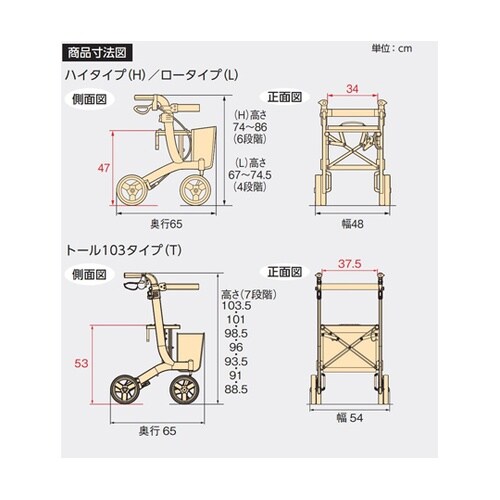 商品寸法図

単位：cm

ハイタイプ(H)／ロータイプ(L)

側面図

47

(H)高さ
74~86
(6段階)

(L)高さ
67~74.5
(4段階)

奥行65

正面図

34

幅48

トール103タイプ(T)

側面図

53

高さ(7段階)
103.5
101
98.5
96
93.5
91
88.5

奥行 65

正面図

37.5

幅 54