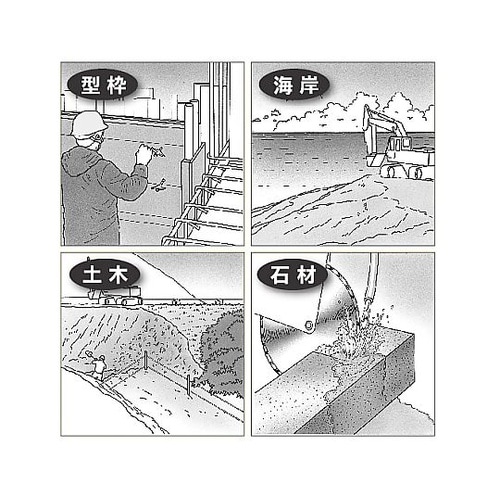 型枠

海岸

土木

石材