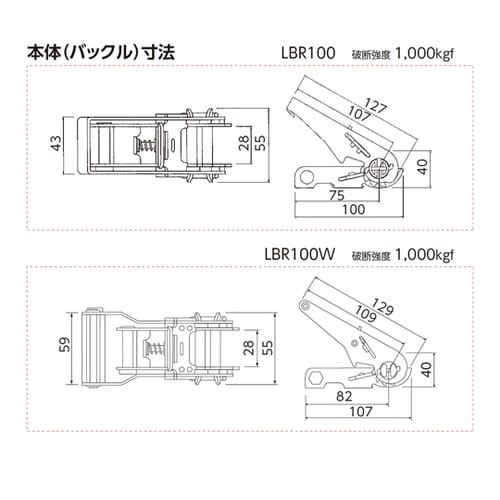 本体（バックル）寸法

LBR100 破断強度 1,000kgf

43

28

55

127

107

40

75

100

LBR100W 破断強度 1,000kgf

59

28

55

129

109

40

82

107