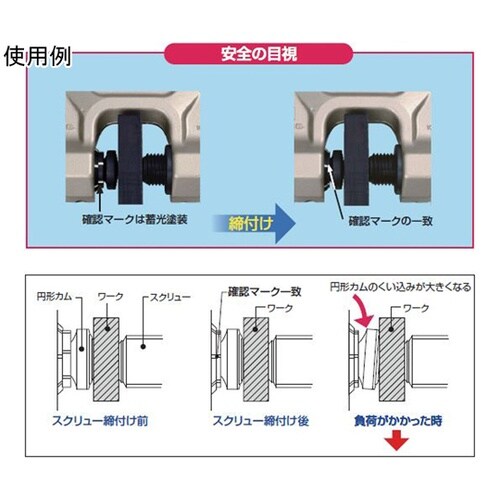 使用例

安全の目視

確認マークは蓄光塗装

締付け

確認マークの一致

円形カム

ワーク

スクリュー

スクリュー締付け前

確認マーク一致

ワーク

スクリュー締付け後

円形カムのくい込みが大きくなる

ワーク

負荷がかかった時