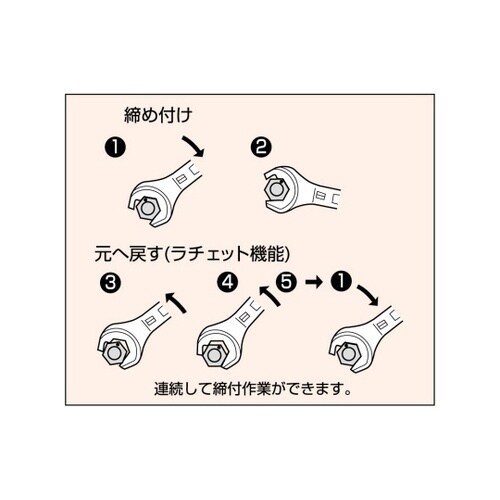 締め付け

❶

❷

元へ戻す(ラチェット機能)

❸

❹

❺ → ❶

連続して締付作業ができます。