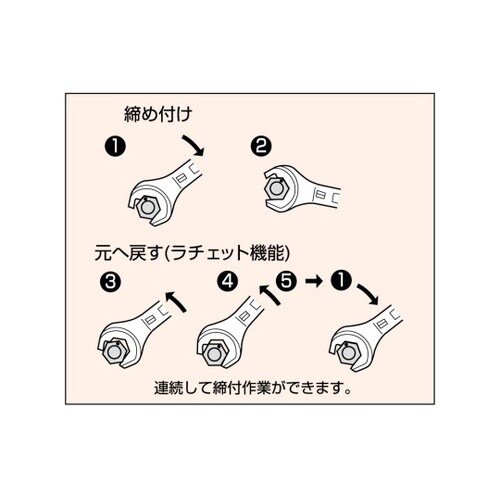 締め付け

❶

❷

元へ戻す(ラチェット機能)

❸

❹

❺ → ❶

連続して締付作業ができます。