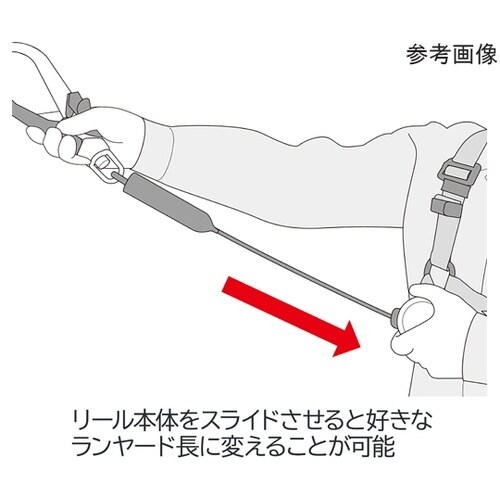 参考画像

リール本体をスライドさせると好きなランヤード長に変えることが可能