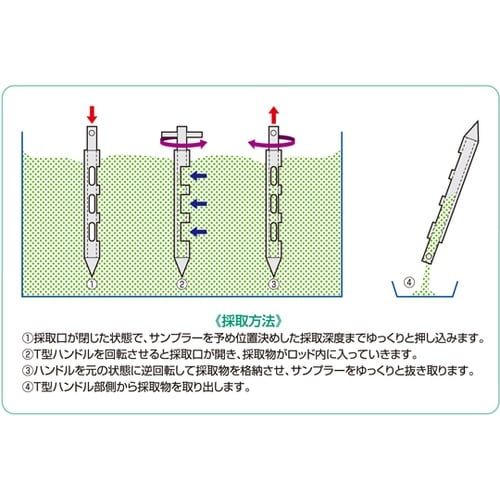 ①

②

③

④

《採取方法》
①採取口が閉じた状態で、サンプラーを予め位置決めした採取深度までゆっくりと押し込みます。
②T型ハンドルを回転させると採取口が開き、採取物がロッド内に入っていきます。
③ハンドルを元の状態に逆回転して採取物を格納させ、サンプラーをゆっくりと抜き取ります。
④T型ハンドル部側から採取物を取り出します。