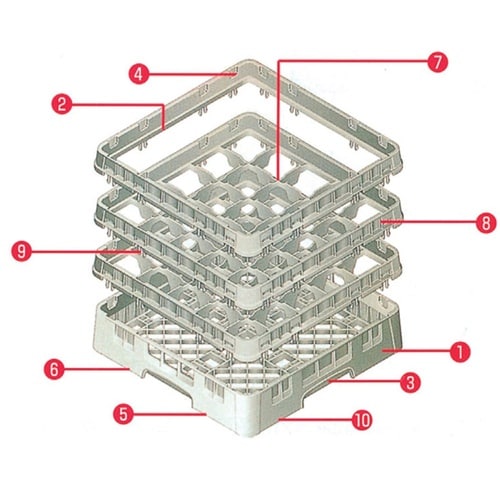 4
7
2
8
9
1
6
3
5
10