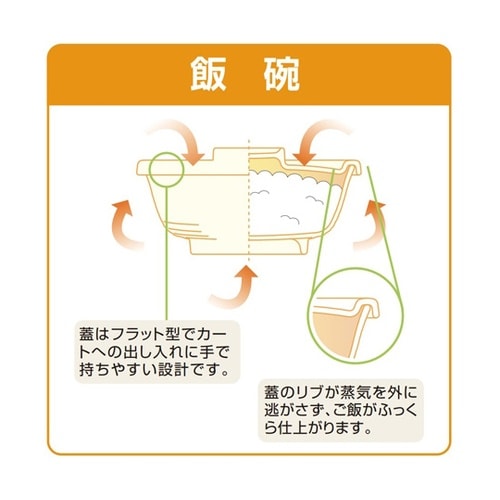 飯　碗

蓋はフラット型でカートへの出し入れに手で持ちやすい設計です。

蓋のリブが蒸気を外に逃がさず、ご飯がふっくら仕上がります。