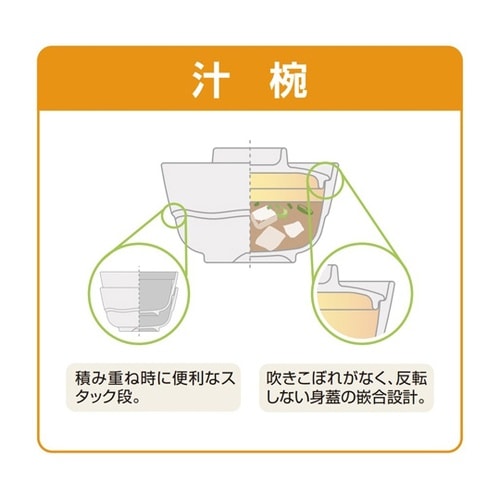 汁　椀

積み重ね時に便利なスタック段。

吹きこぼれがなく、反転しない身蓋の嵌合設計。