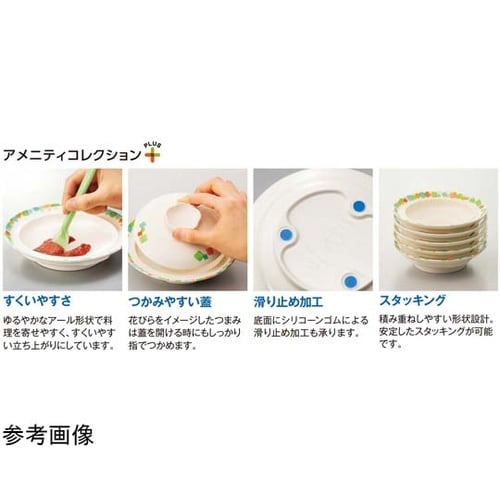 アメニティコレクション PLUS

すくいやすさ

ゆるやかなアール形状で料理を寄せやすく、すくいやすい立ち上がりにしています。

つかみやすい蓋

花びらをイメージしたつまみは蓋を開ける時にもしっかり指でつかめます。

滑り止め加工

底面にシリコーンゴムによる滑り止め加工も承ります。

スタッキング

積み重ねしやすい形状設計。安定したスタッキングが可能です。

参考画像