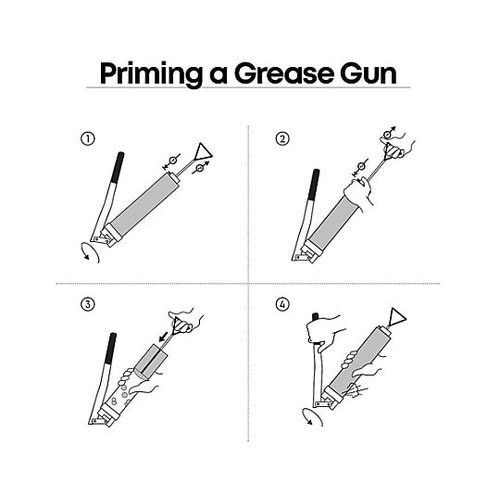 Priming a Grease Gun

①

②

③

④