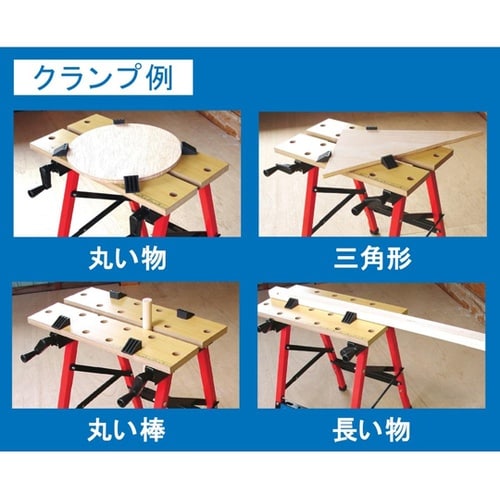 クランプ例

丸い物

三角形

丸い棒

長い物