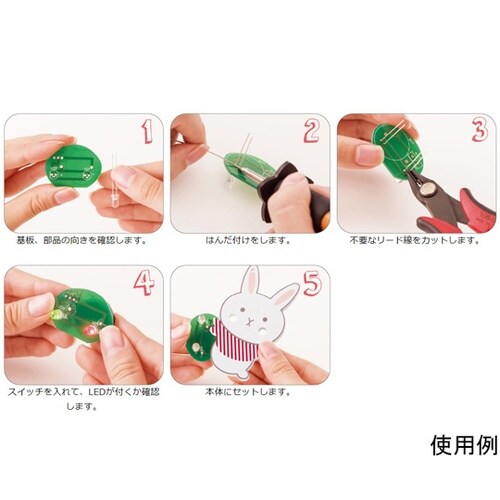 1

基板、部品の向きを確認します。

2

はんだ付けをします。

3

不要なリード線をカットします。

4

スイッチを入れて、LEDが付くか確認します。

5

本体にセットします。

使用例