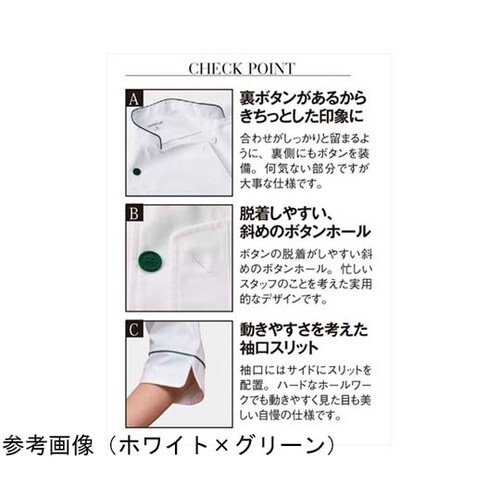 CHECK POINT

A

裏ボタンがあるからきちっとした印象に

合わせがしっかりと留まるように、裏側にもボタンを装備。何気ない部分ですが大事な仕様です。

B

脱着しやすい、斜めのボタンホール

ボタンの脱着がしやすい斜めのボタンホール。忙しいスタッフのことを考えた実用的なデザインです。

C

動きやすさを考えた袖口スリット

袖口にはサイドにスリットを配置。ハードなホールワークでも動きやすく見た目も美しい自慢の仕様です。

参考画像（ホワイト×グリーン）