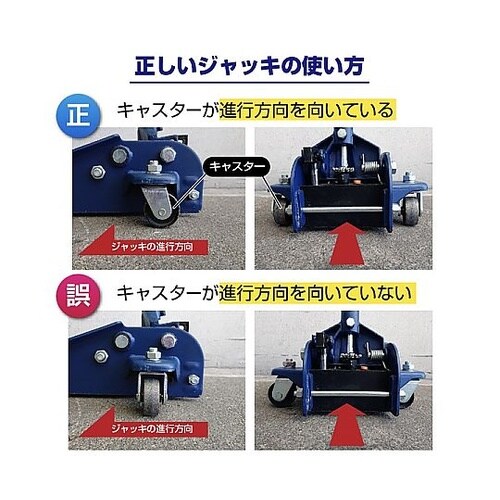 正しいジャッキの使い方

正 キャスターが進行方向を向いている

キャスター

ジャッキの進行方向

誤 キャスターが進行方向を向いていない

ジャッキの進行方向