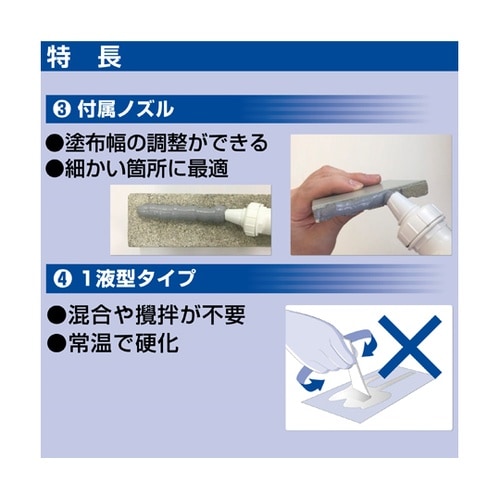 特　長

③ 付属ノズル

●塗布幅の調整ができる
●細かい箇所に最適

④ 1液型タイプ

●混合や攪拌が不要
●常温で硬化