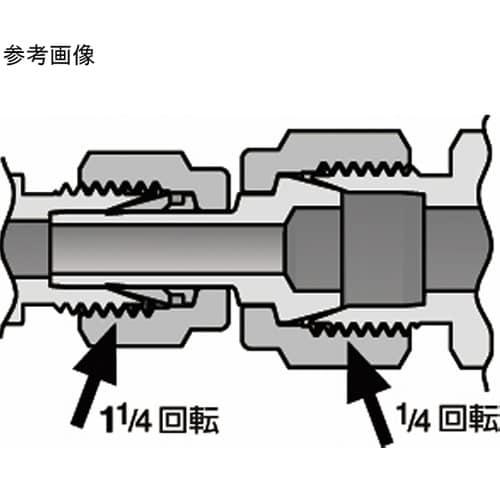 参考画像

$1\frac{1}{4}$ 回転

$\frac{1}{4}$ 回転