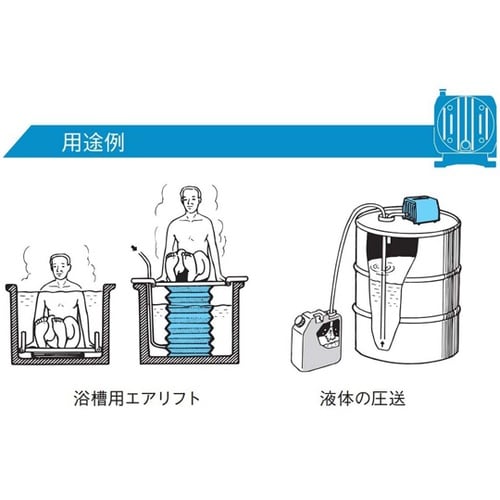 用途例

浴槽用エアリフト

液体の圧送