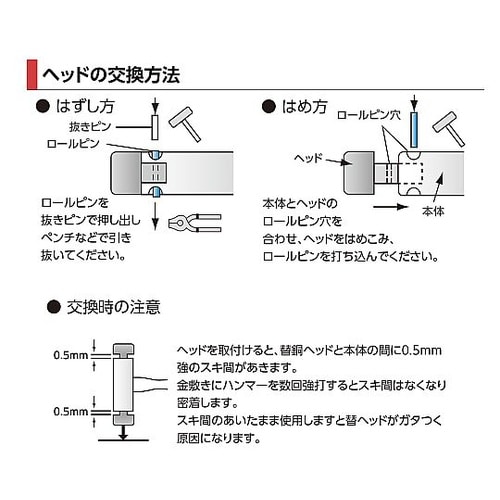 ヘッドの交換方法

● はずし方

抜きピン
ロールピン

ロールピンを抜きピンで押し出しペンチなどで引き抜いてください。

● はめ方

ロールピン穴
ヘッド
本体

本体とヘッドのロールピン穴を合わせ、ヘッドをはめこみ、ロールピンを打ち込んでください。

● 交換時の注意

0.5mm
0.5mm

ヘッドを取付けると、替銅ヘッドと本体の間に0.5mm強のスキ間があきます。
金敷きにハンマーを数回強打するとスキ間はなくなり密着します。
スキ間のあいたまま使用しますと替ヘッドがガタつく原因になります。