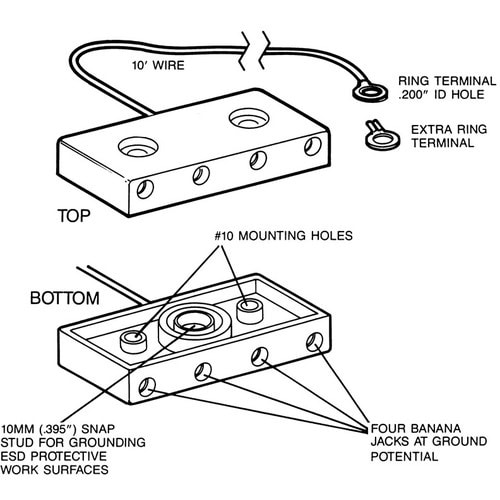 10′ WIRE

RING TERMINAL .200″ ID HOLE

EXTRA RING TERMINAL

TOP

#10 MOUNTING HOLES

BOTTOM

10MM (.395″) SNAP STUD FOR GROUNDING ESD PROTECTIVE WORK SURFACES

FOUR BANANA JACKS AT GROUND POTENTIAL