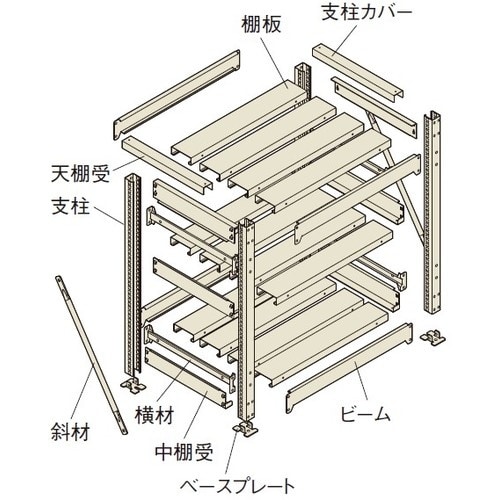 棚板
支柱カバー
天棚受
支柱
斜材
横材
中棚受
ベースプレート
ビーム