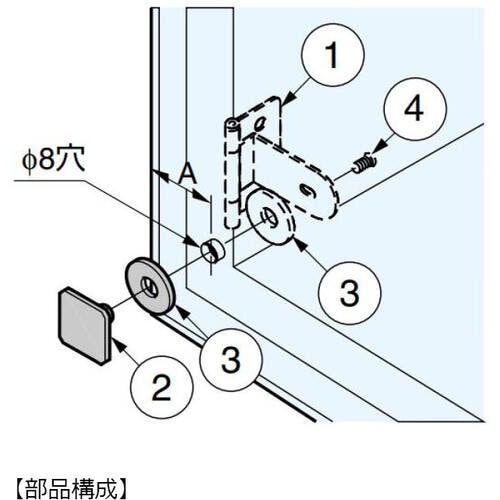 1
4
φ8穴
A
3
3
2
【部品構成】