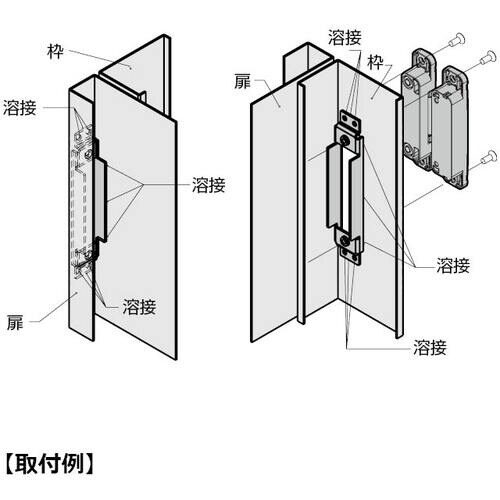 枠

溶接

溶接

溶接

扉

溶接

扉

枠

溶接

溶接

【取付例】