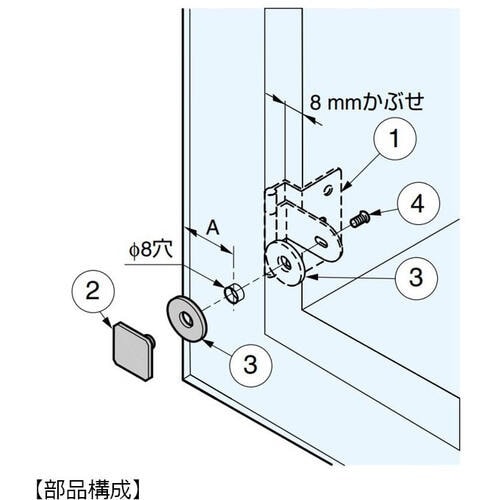 8 mmかぶせ

1

4

A

ϕ8穴

3

2

3

【部品構成】