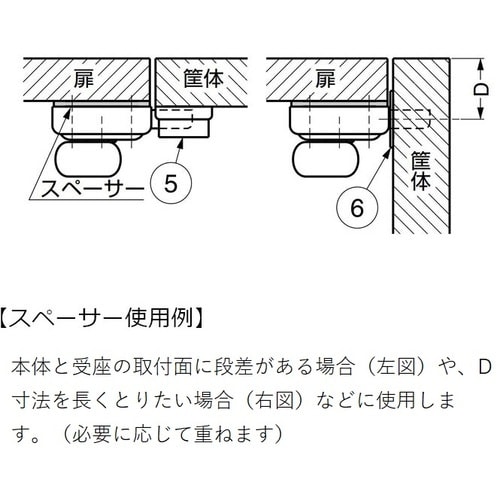 扉

筐体

スペーサー

5

扉

D

筐体

6

【スペーサー使用例】

本体と受座の取付面に段差がある場合（左図）や、D寸法を長くとりたい場合（右図）などに使用します。（必要に応じて重ねます）