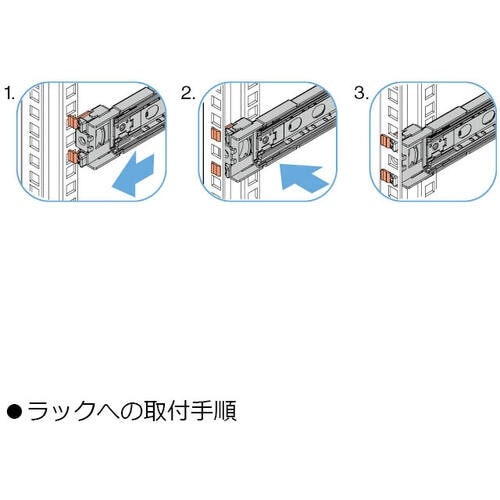 1.

2.

3.

●ラックへの取付手順