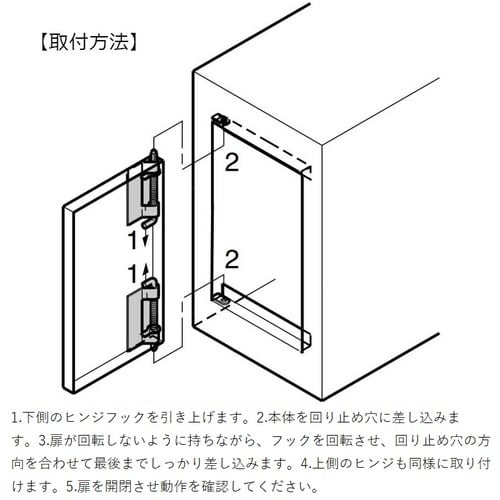 【取付方法】

2

1

1

2

1.下側のヒンジフックを引き上げます。2.本体を回り止め穴に差し込みます。3.扉が回転しないように持ちながら、フックを回転させ、回り止め穴の方向を合わせて最後までしっかり差し込みます。4.上側のヒンジも同様に取り付けます。5.扉を開閉させ動作を確認してください。