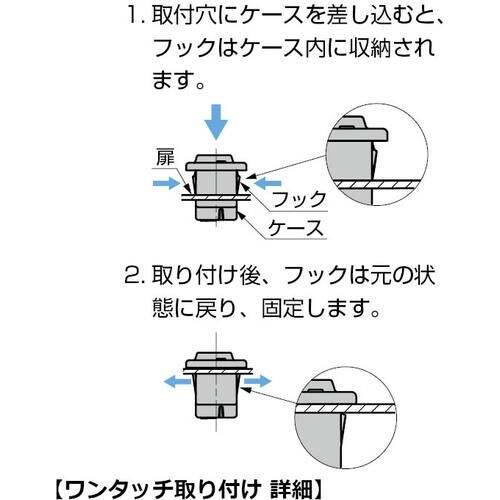 1. 取付穴にケースを差し込むと、フックはケース内に収納されます。

扉

フック

ケース

2. 取り付け後、フックは元の状態に戻り、固定します。

【ワンタッチ取り付け 詳細】