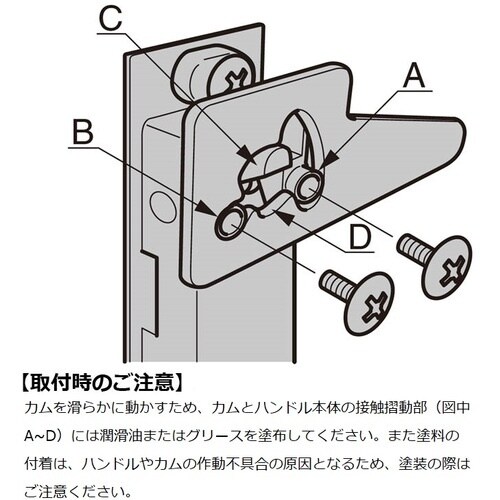 C

A

B

D

【取付時のご注意】

カムを滑らかに動かすため、カムとハンドル本体の接触摺動部（図中A~D）には潤滑油またはグリースを塗布してください。また塗料の付着は、ハンドルやカムの作動不具合の原因となるため、塗装の際はご注意ください。