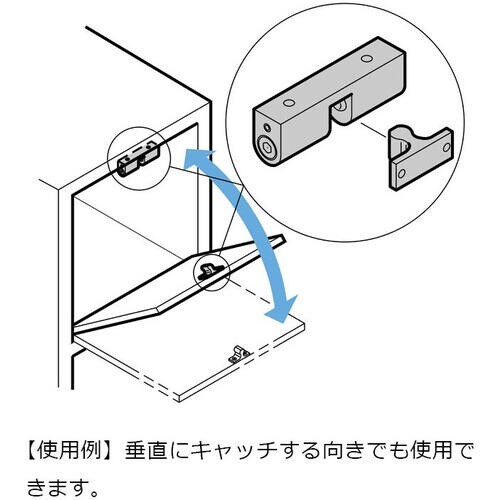 【使用例】垂直にキャッチする向きでも使用できます。