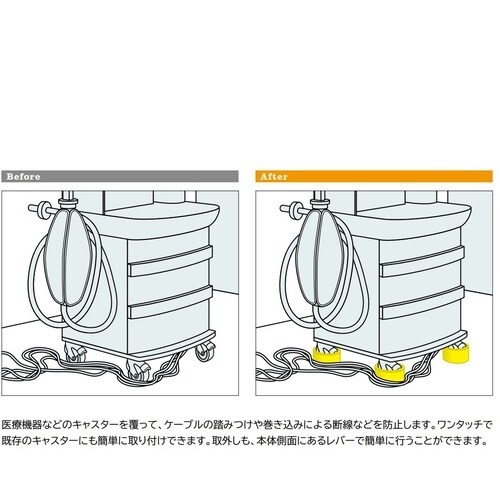 Before

After

医療機器などのキャスターを覆って、ケーブルの踏みつけや巻き込みによる断線などを防止します。ワンタッチで既存のキャスターにも簡単に取り付けできます。取外しも、本体側面にあるレバーで簡単に行うことができます。