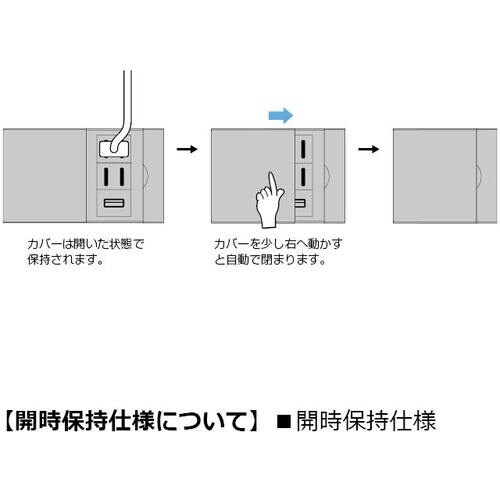 カバーは開いた状態で保持されます。

カバーを少し右へ動かすと自動で閉まります。

【開時保持仕様について】 ■開時保持仕様