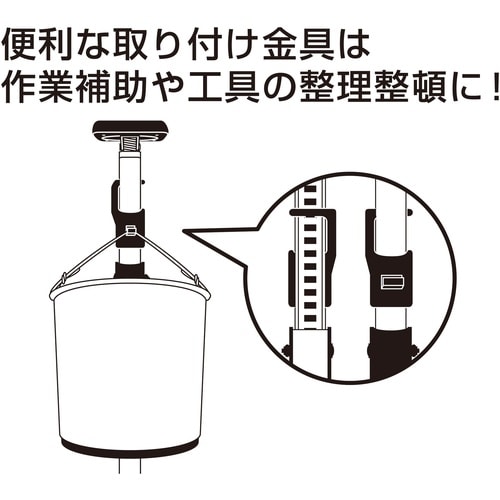 便利な取り付け金具は
作業補助や工具の整理整頓に！