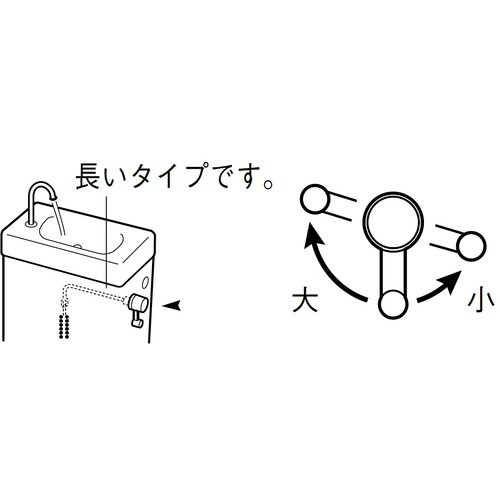 長いタイプです。

大

小