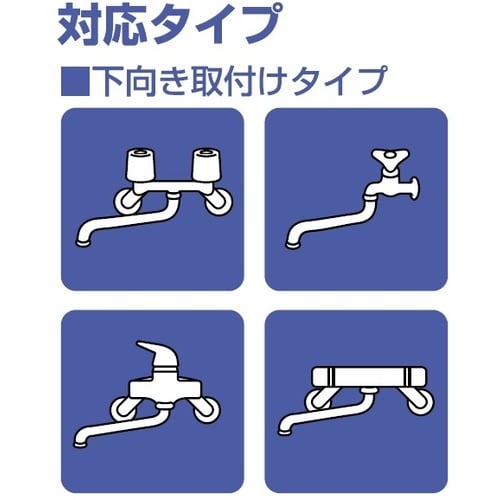 対応タイプ

■下向き取付けタイプ