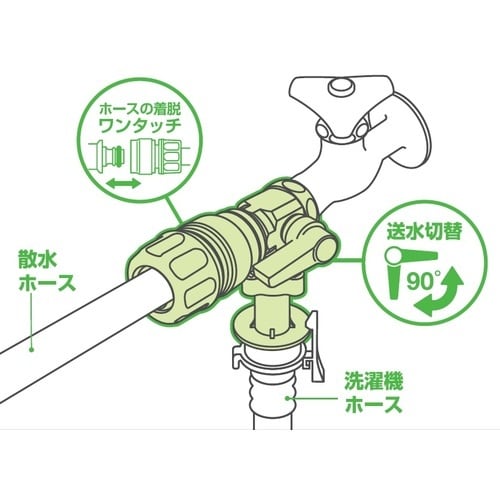 ホースの着脱
ワンタッチ

送水切替

90°

散水
ホース

洗濯機
ホース