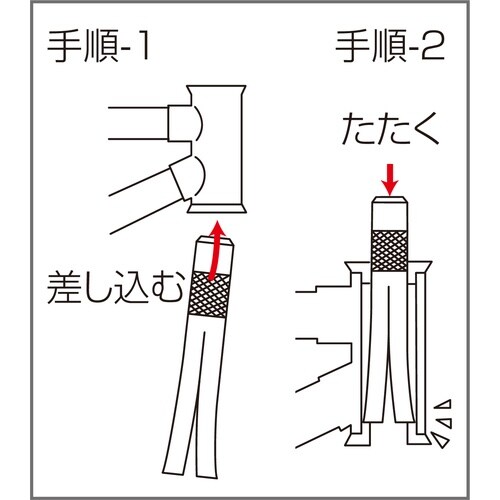 手順-1

差し込む

手順-2

たたく