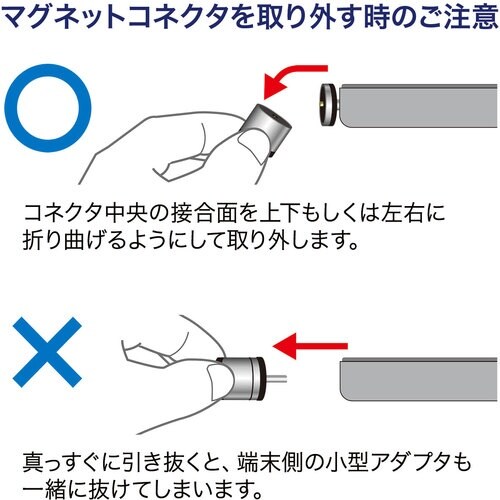 マグネットコネクタを取り外す時のご注意

コネクタ中央の接合面を上下もしくは左右に折り曲げるようにして取り外します。

真っすぐに引き抜くと、端末側の小型アダプタも一緒に抜けてしまいます。