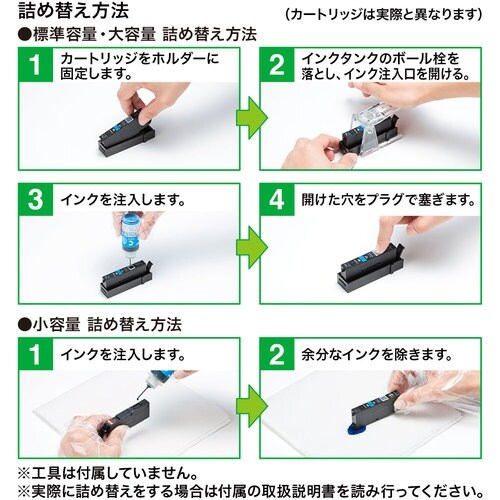 詰め替え方法

（カートリッジは実際と異なります）

●標準容量・大容量 詰め替え方法

1 カートリッジをホルダーに固定します。

2 インクタンクのボール栓を落とし、インク注入口を開ける。

3 インクを注入します。

4 開けた穴をプラグで塞ぎます。

●小容量 詰め替え方法

1 インクを注入します。

2 余分なインクを除きます。

※工具は付属していません。
※実際に詰め替えをする場合は付属の取扱説明書を読み行ってください。